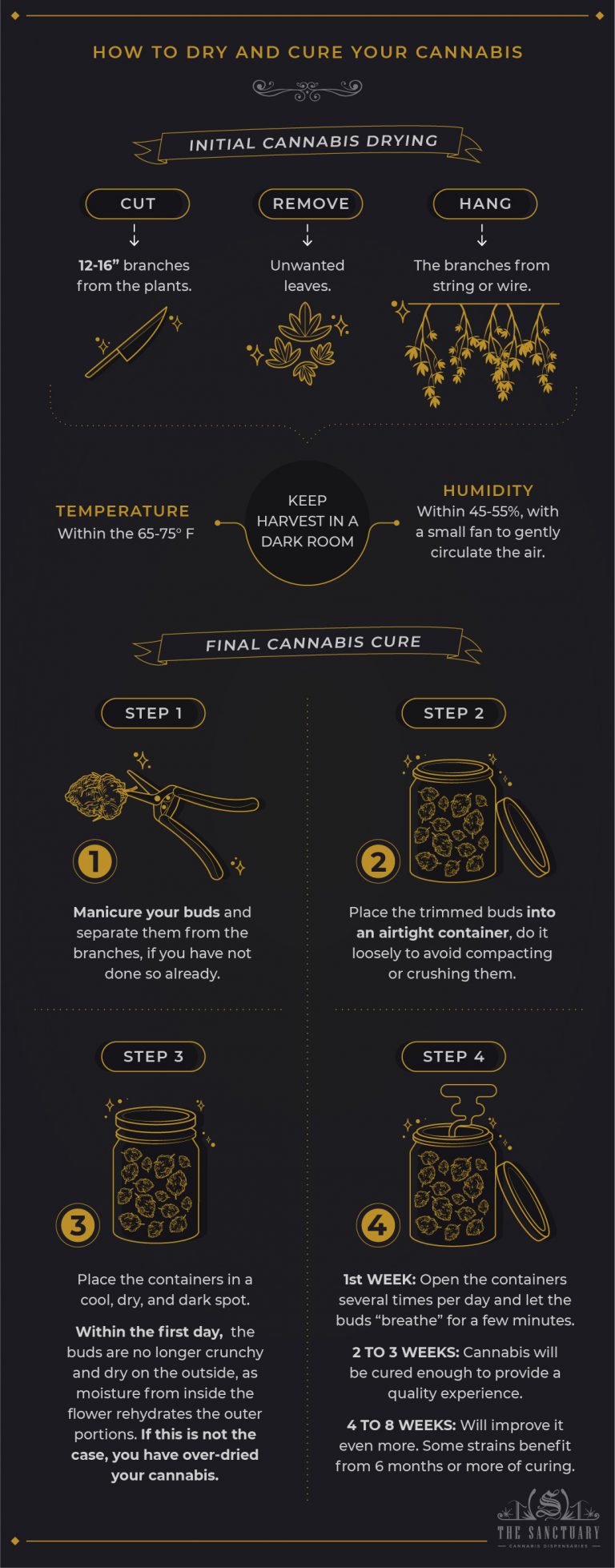 HOW TO DRY AND CURE YOUR CANNABIS

INITIAL CANNABIS DRYING

CUT

12-16" branches from the plants.

REMOVE

Unwanted leaves.

HANG

The branches from string or wire.

TEMPERATURE
Within the 65-75° F

KEEP HARVEST IN A DARK ROOM

HUMIDITY
Within 45-55%, with a small fan to gently circulate the air.

FINAL CANNABIS CURE

STEP 1

1

Manicure your buds and separate them from the branches, if you have not done so already.

STEP 2

2

Place the trimmed buds into an airtight container, do it loosely to avoid compacting or crushing them.

STEP 3

3

Place the containers in a cool, dry, and dark spot.

Within the first day, the buds are no longer crunchy and dry on the outside, as moisture from inside the flower rehydrates the outer portions. If this is not the case, you have over-dried your cannabis.

STEP 4

4

1st WEEK: Open the containers several times per day and let the buds "breathe" for a few minutes.

2 TO 3 WEEKS: Cannabis will be cured enough to provide a quality experience.

4 TO 8 WEEKS: Will improve it even more. Some strains benefit from 6 months or more of curing.

THE SANCTUARY
CANNABIS DISPENSARIES