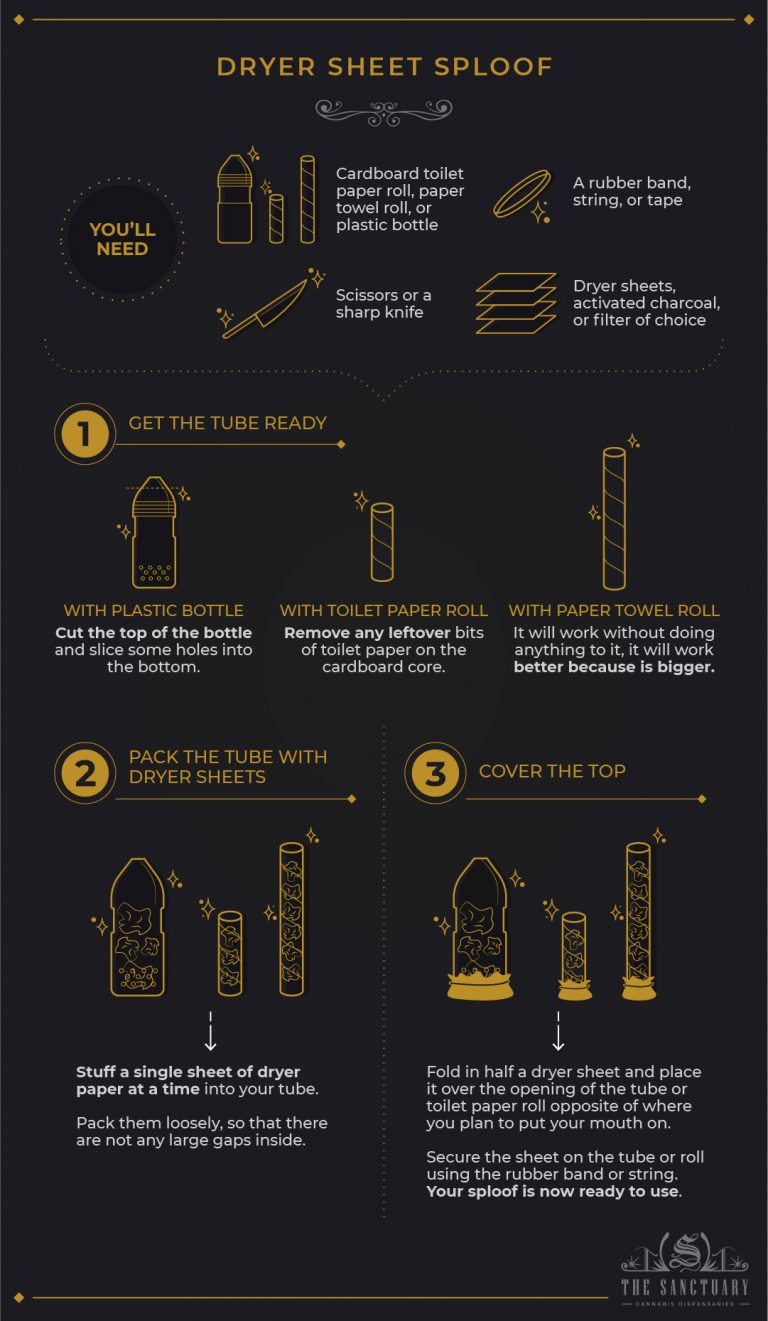 DRYER SHEET SPLOOF

YOU'LL NEED

Cardboard toilet paper roll, paper towel roll, or plastic bottle

A rubber band, string, or tape

Scissors or a sharp knife

Dryer sheets, activated charcoal, or filter of choice

1 GET THE TUBE READY

WITH PLASTIC BOTTLE
Cut the top of the bottle and slice some holes into the bottom.

WITH TOILET PAPER ROLL
Remove any leftover bits of toilet paper on the cardboard core.

WITH PAPER TOWEL ROLL
It will work without doing anything to it, it will work better because is bigger.

2 PACK THE TUBE WITH DRYER SHEETS

Stuff a single sheet of dryer paper at a time into your tube.

Pack them loosely, so that there are not any large gaps inside.

3 COVER THE TOP

Fold in half a dryer sheet and place it over the opening of the tube or toilet paper roll opposite of where you plan to put your mouth on.

Secure the sheet on the tube or roll using the rubber band or string. Your sploof is now ready to use.

S
THE SANCTUARY
CANNABIS DISPENSARIES