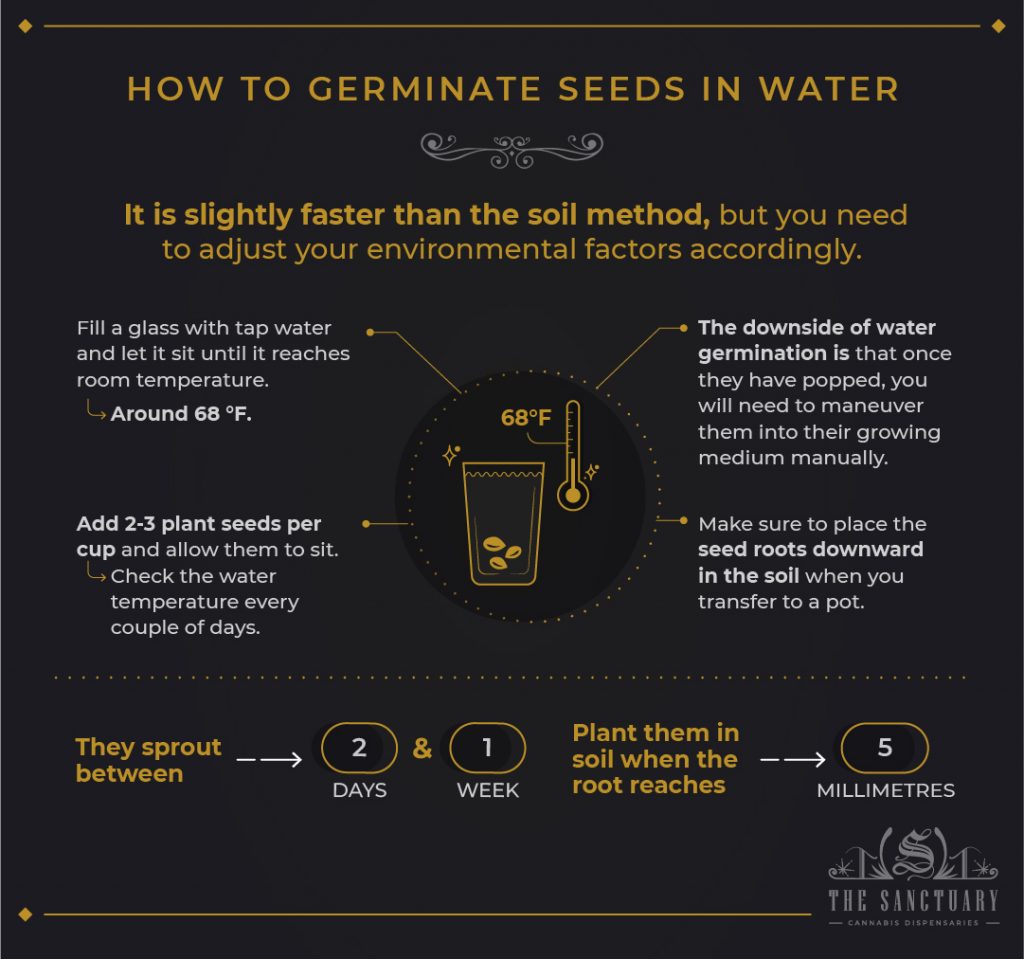 HOW TO GERMINATE SEEDS IN WATER

It is slightly faster than the soil method, but you need to adjust your environmental factors accordingly.

Fill a glass with tap water and let it sit until it reaches room temperature.
Around 68 °F.

Add 2-3 plant seeds per cup and allow them to sit.
Check the water temperature every couple of days.

68°F

The downside of water germination is that once they have popped, you will need to maneuver them into their growing medium manually.

Make sure to place the seed roots downward in the soil when you transfer to a pot.

They sprout between 2 DAYS & 1 WEEK

Plant them in soil when the root reaches 5 MILLIMETRES

S
THE SANCTUARY
CANNABIS DISPENSARIES