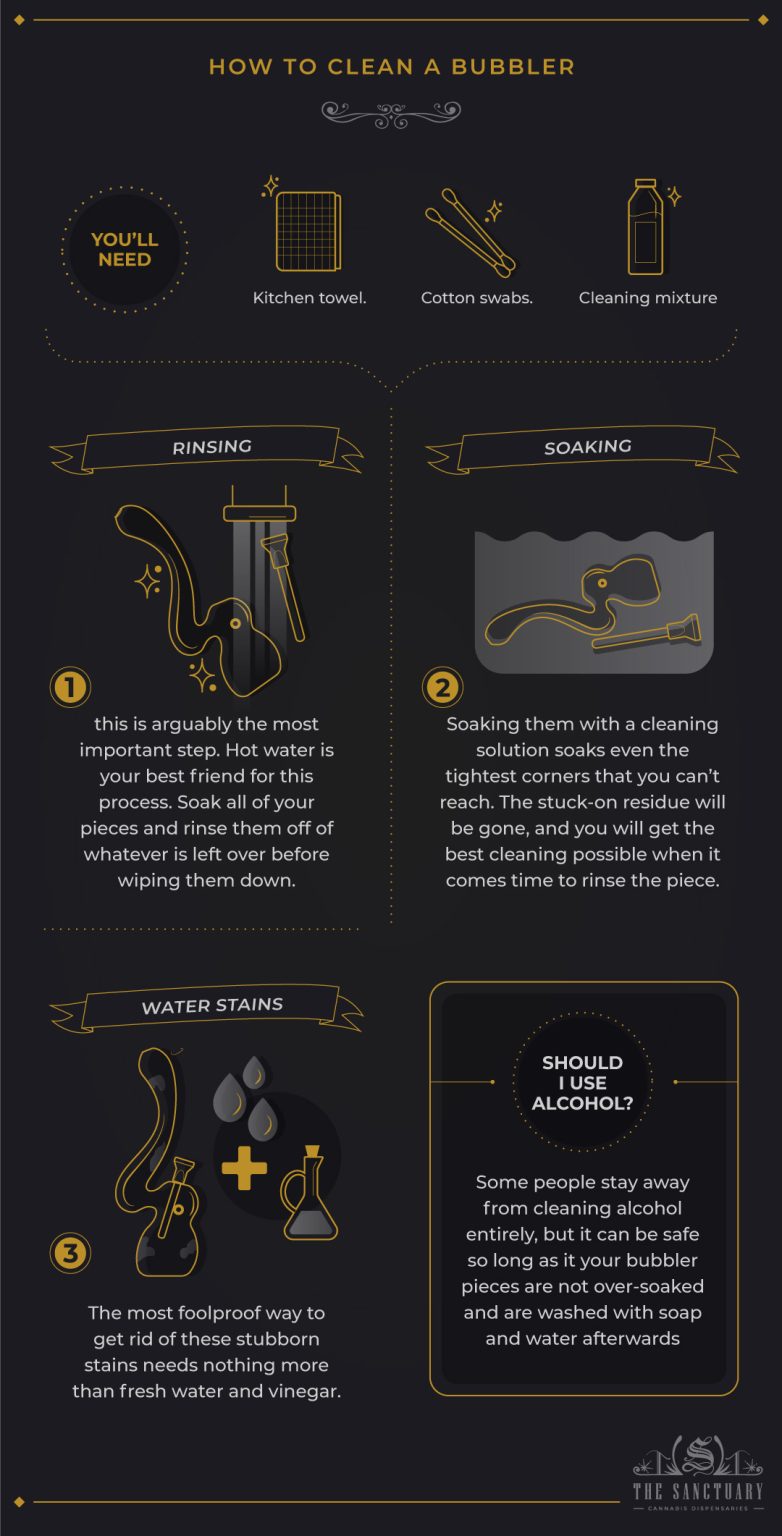 HOW TO CLEAN A BUBBLER

YOU'LL NEED

Kitchen towel.

Cotton swabs.

Cleaning mixture

RINSING

1

this is arguably the most important step. Hot water is your best friend for this process. Soak all of your pieces and rinse them off of whatever is left over before wiping them down.

SOAKING

2

Soaking them with a cleaning solution soaks even the tightest corners that you can't reach. The stuck-on residue will be gone, and you will get the best cleaning possible when it comes time to rinse the piece.

WATER STAINS

3

The most foolproof way to get rid of these stubborn stains needs nothing more than fresh water and vinegar.

SHOULD I USE ALCOHOL?

Some people stay away from cleaning alcohol entirely, but it can be safe so long as it your bubbler pieces are not over-soaked and are washed with soap and water afterwards

S

THE SANCTUARY

CANNABIS DISPENSARIES