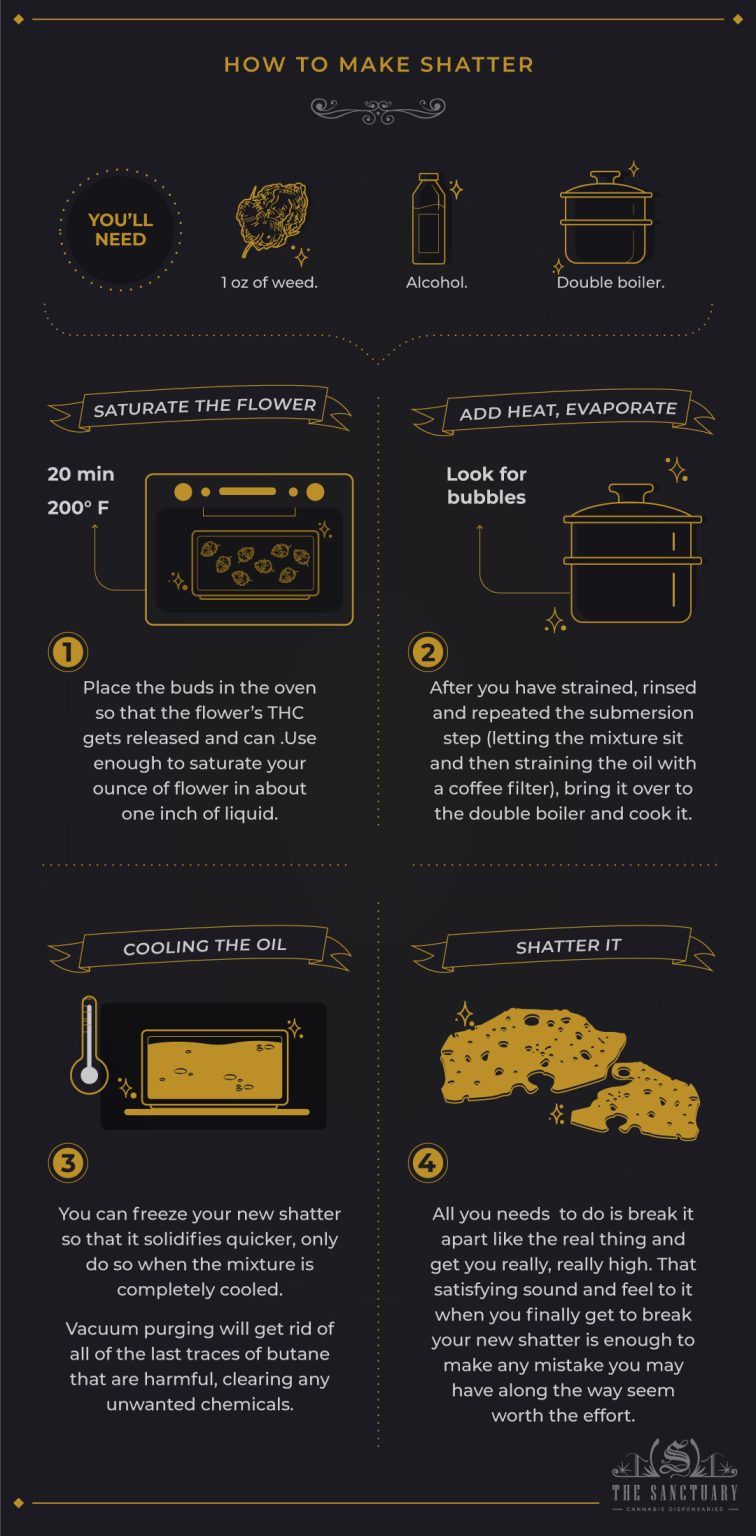 HOW TO MAKE SHATTER

YOU'LL NEED

1 oz of weed.

Alcohol.

Double boiler.

SATURATE THE FLOWER

20 min
200° F

1

Place the buds in the oven so that the flower's THC gets released and can .Use enough to saturate your ounce of flower in about one inch of liquid.

ADD HEAT, EVAPORATE

Look for bubbles

2

After you have strained, rinsed and repeated the submersion step (letting the mixture sit and then straining the oil with a coffee filter), bring it over to the double boiler and cook it.

COOLING THE OIL

3

You can freeze your new shatter so that it solidifies quicker, only do so when the mixture is completely cooled.

Vacuum purging will get rid of all of the last traces of butane that are harmful, clearing any unwanted chemicals.

SHATTER IT

4

All you needs to do is break it apart like the real thing and get you really, really high. That satisfying sound and feel to it when you finally get to break your new shatter is enough to make any mistake you may have along the way seem worth the effort.

THE SANCTUARY
CANNABIS DISPENSARIES