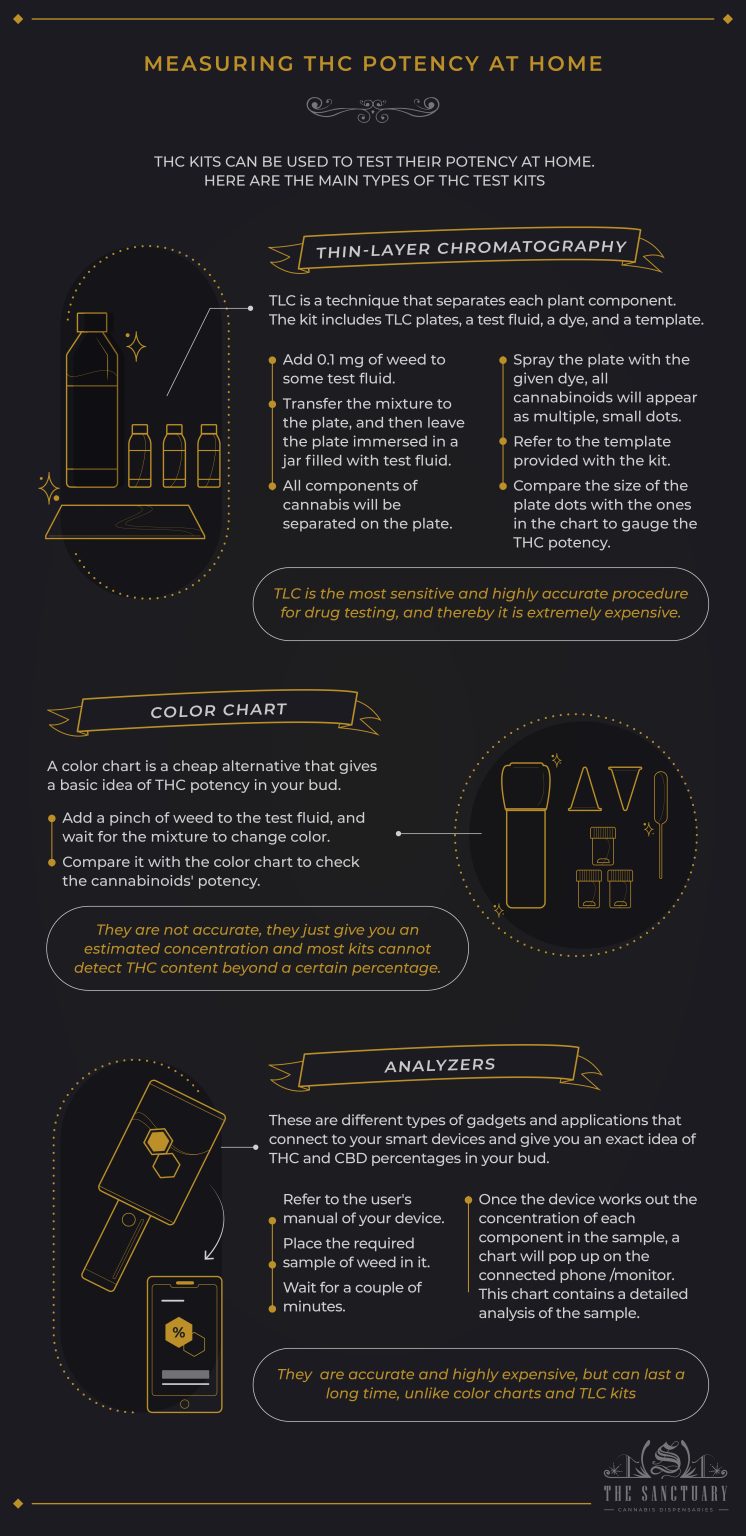 MEASURING THC POTENCY AT HOME

THC KITS CAN BE USED TO TEST THEIR POTENCY AT HOME. HERE ARE THE MAIN TYPES OF THC TEST KITS

THIN-LAYER CHROMATOGRAPHY

TLC is a technique that separates each plant component. The kit includes TLC plates, a test fluid, a dye, and a template.

Add 0.1 mg of weed to some test fluid.

Transfer the mixture to the plate, and then leave the plate immersed in a jar filled with test fluid.

All components of cannabis will be separated on the plate.

Spray the plate with the given dye, all cannabinoids will appear as multiple, small dots.

Refer to the template provided with the kit.

Compare the size of the plate dots with the ones in the chart to gauge the THC potency.

TLC is the most sensitive and highly accurate procedure for drug testing, and thereby it is extremely expensive.

COLOR CHART

A color chart is a cheap alternative that gives a basic idea of THC potency in your bud.

Add a pinch of weed to the test fluid, and wait for the mixture to change color.

Compare it with the color chart to check the cannabinoids' potency.

They are not accurate, they just give you an estimated concentration and most kits cannot detect THC content beyond a certain percentage.

ANALYZERS

These are different types of gadgets and applications that connect to your smart devices and give you an exact idea of THC and CBD percentages in your bud.

Refer to the user's manual of your device.

Place the required sample of weed in it.

Wait for a couple of minutes.

Once the device works out the concentration of each component in the sample, a chart will pop up on the connected phone /monitor. This chart contains a detailed analysis of the sample.

%

They are accurate and highly expensive, but can last a long time, unlike color charts and TLC kits

THE SANCTUARY
CANNABIS DISPENSARIES